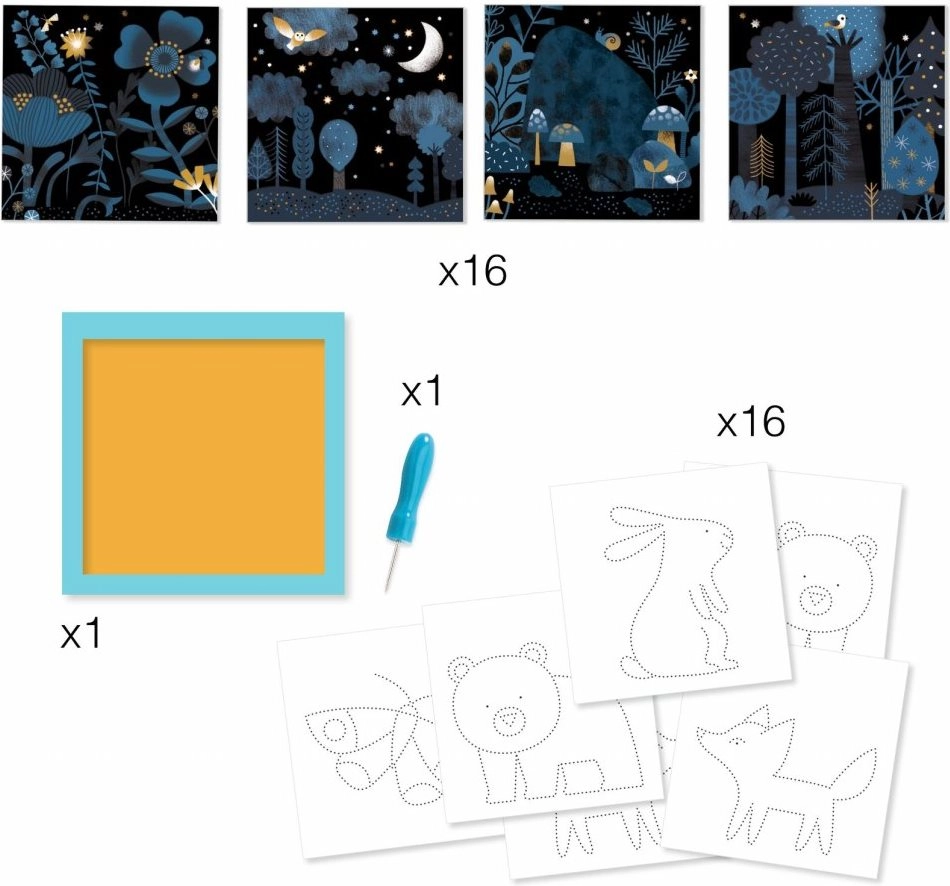 x16

x1

x16

x1