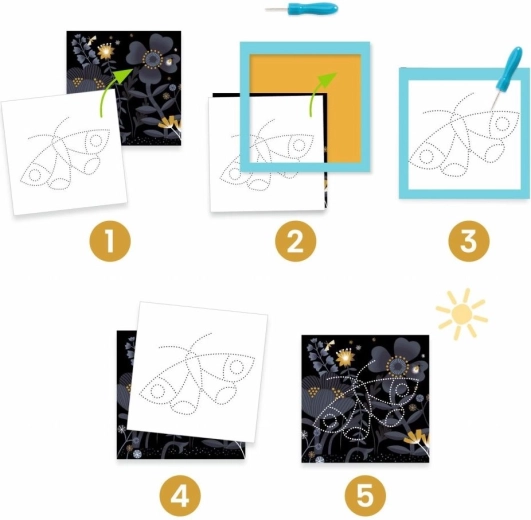 1

2

3

4

5